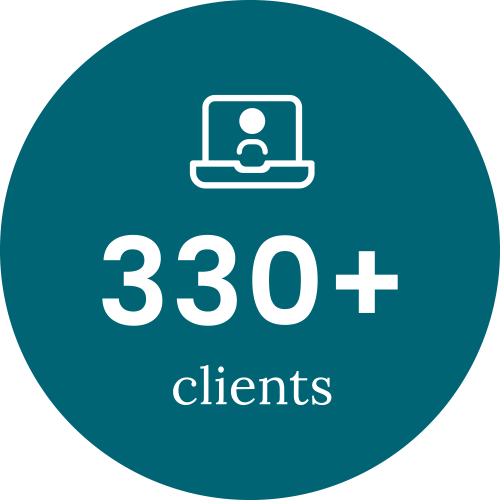 330+

clients