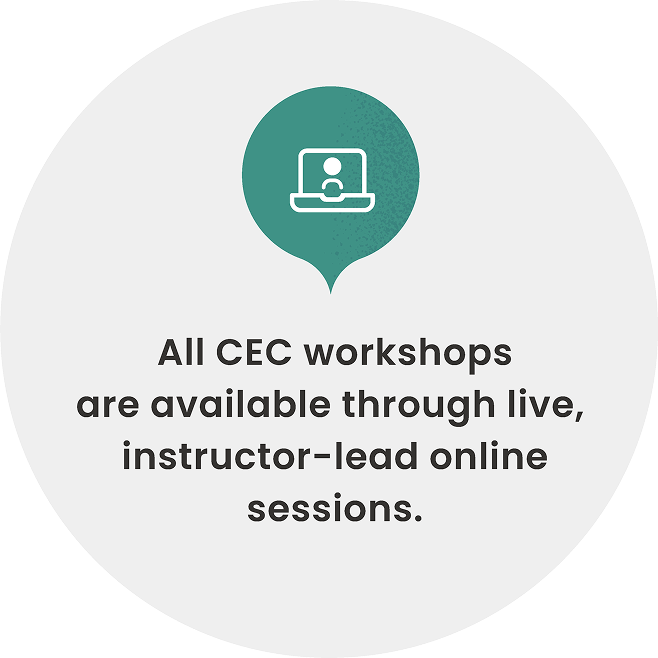 All CEC workshops are available through live, instructor-lead online sessions.